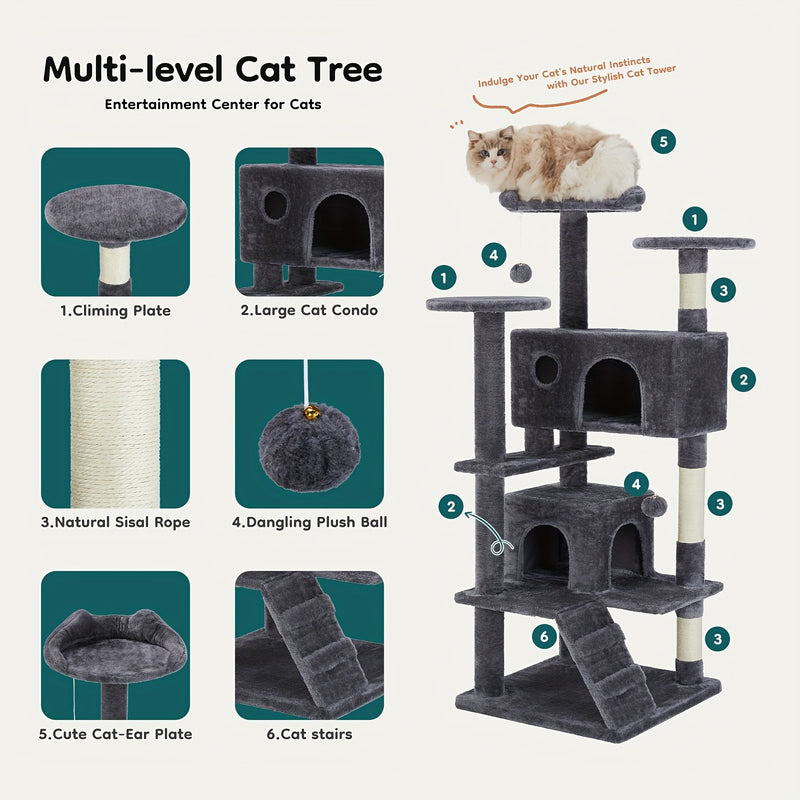 Multi-level Cat Tree

Entertainment Center for Cats

Indulge Your Cat's Natural Instincts with Our Stylish Cat Tower

1.Climing Plate

2.Large Cat Condo

3.Natural Sisal Rope

4.Dangling Plush Ball

5.Cute Cat-Ear Plate

6.Cat stairs

5

1

4

1

3

2

4

2

3

6

3